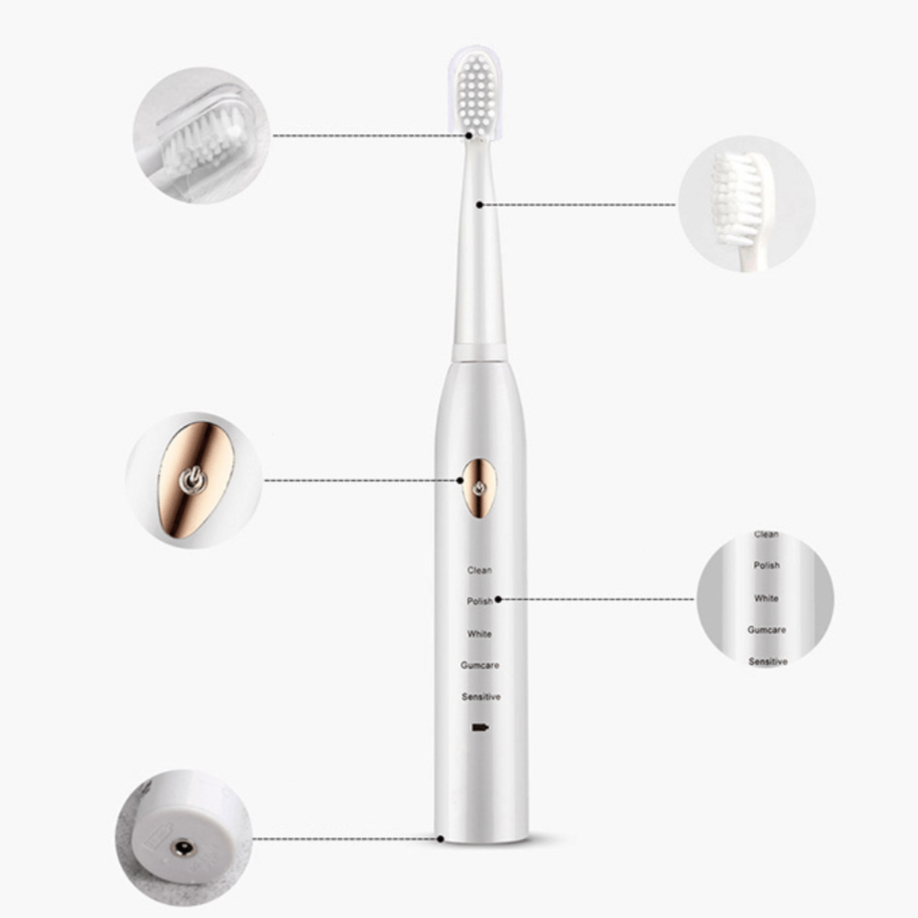 Clean
Polish
White
Gumcare
Sensitive

Clean
Polish
White
Gumcare
Sensitive