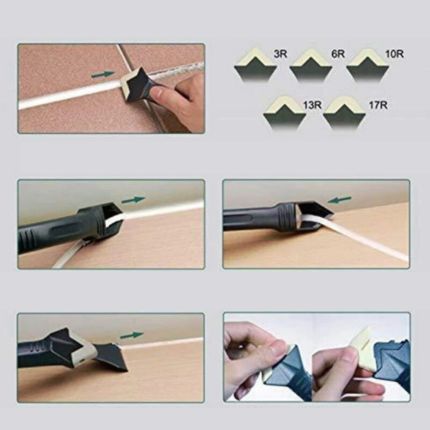 3R
6R
10R
13R
17R