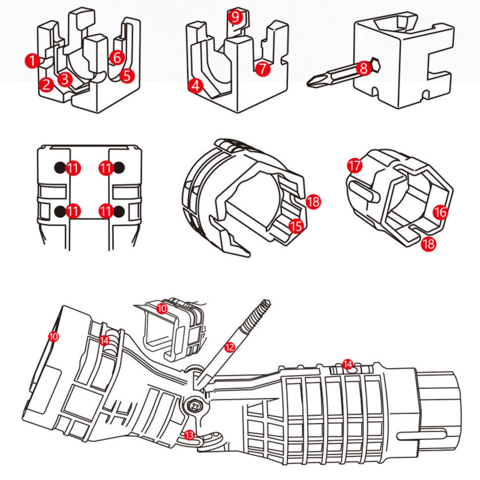 1
2
3
6
5
9
4
7
8
11
11
11
11
18
15
17
16
18
10
10
14
12
14
13