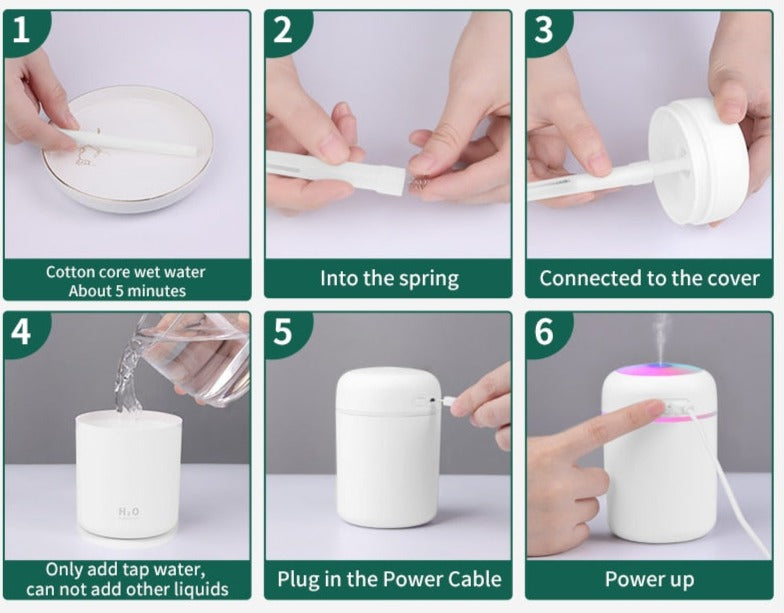 1

Cotton core wet water
About 5 minutes

2

Into the spring

3

Connected to the cover

4

$H_2O$

Only add tap water,
can not add other liquids

5

Plug in the Power Cable

6

Power up